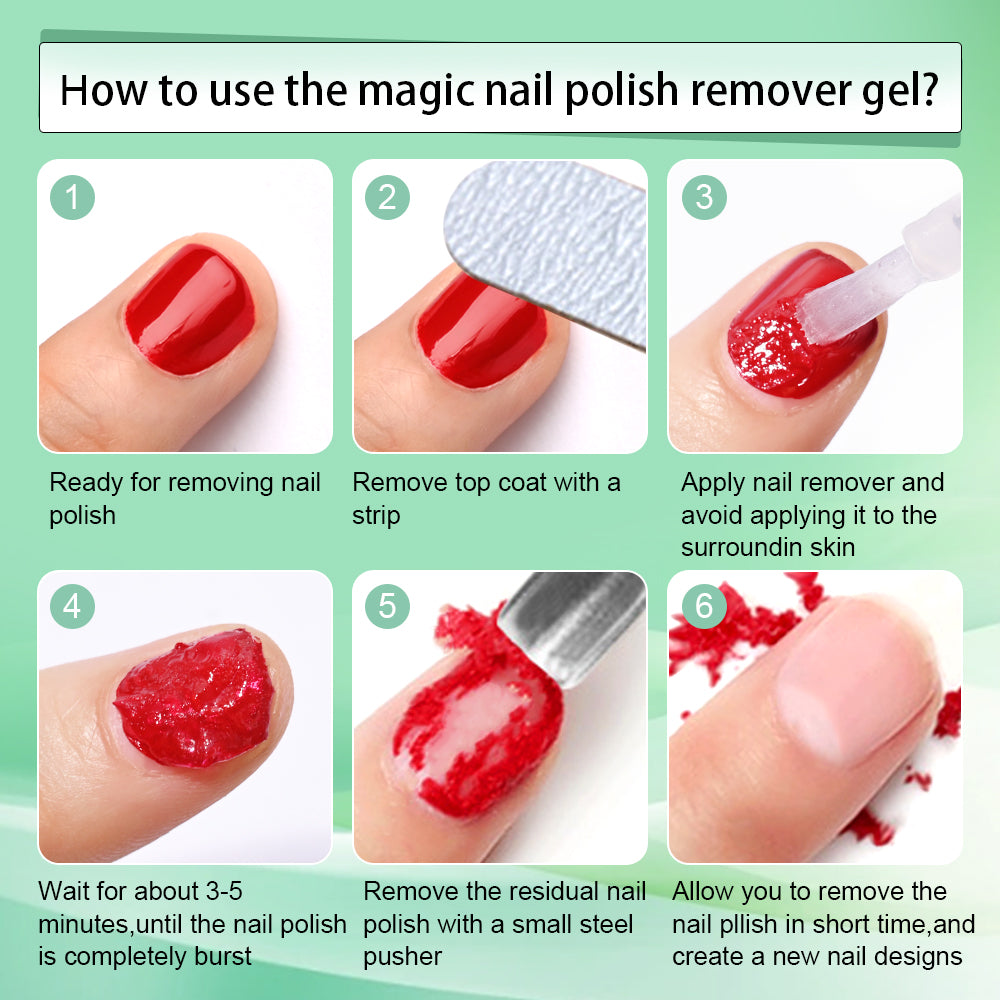 How to use the magic nail polish remover gel?

1

Ready for removing nail polish

2

Remove top coat with a strip

3

Apply nail remover and avoid applying it to the surroundin skin

4

Wait for about 3-5 minutes,until the nail polish is completely burst

5

Remove the residual nail polish with a small steel pusher

6

Allow you to remove the nail pllish in short time,and create a new nail designs