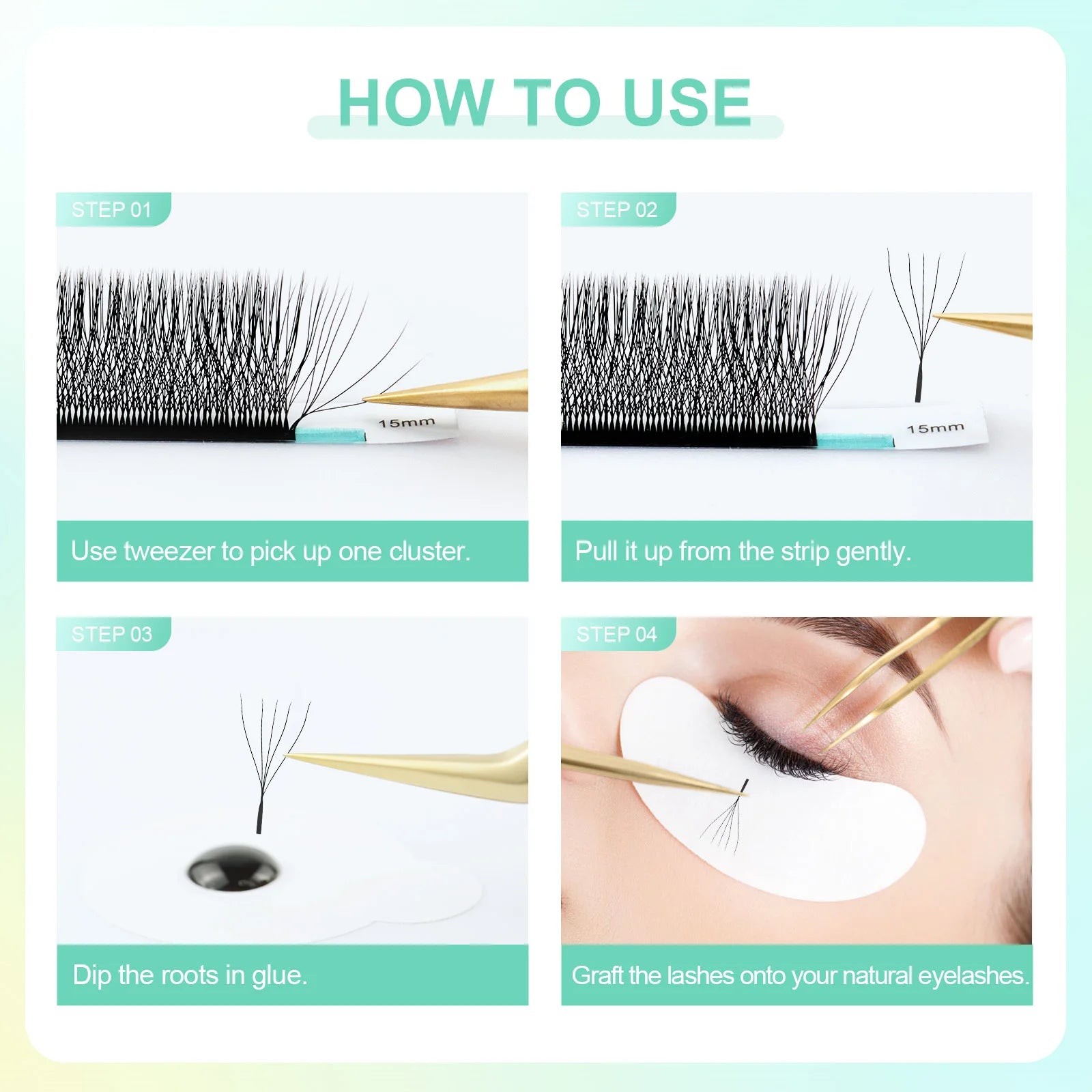 HOW TO USE

STEP 01

15mm

Use tweezer to pick up one cluster.

STEP 02

15mm

Pull it up from the strip gently.

STEP 03

Dip the roots in glue.

STEP 04

Graft the lashes onto your natural eyelashes.