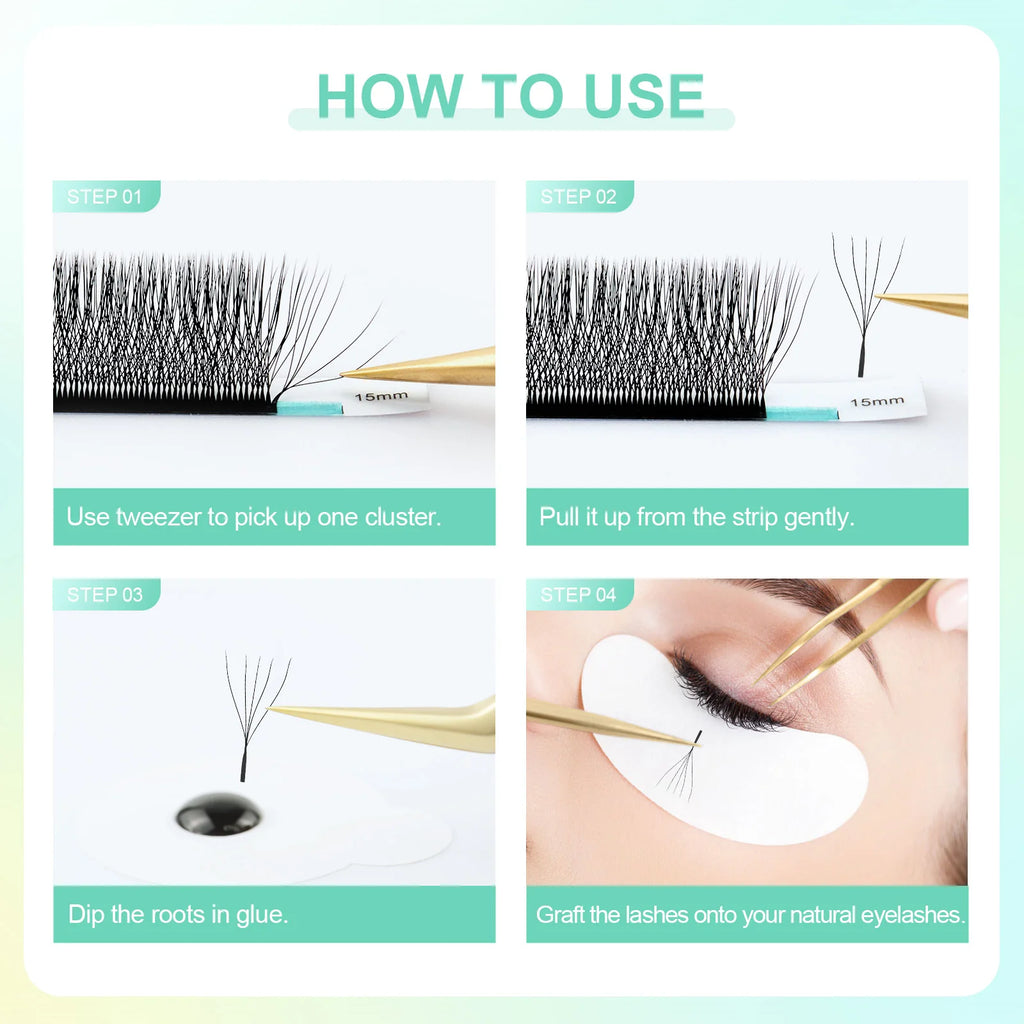 HOW TO USE

STEP 01

15mm

Use tweezer to pick up one cluster.

STEP 02

15mm

Pull it up from the strip gently.

STEP 03

Dip the roots in glue.

STEP 04

Graft the lashes onto your natural eyelashes.