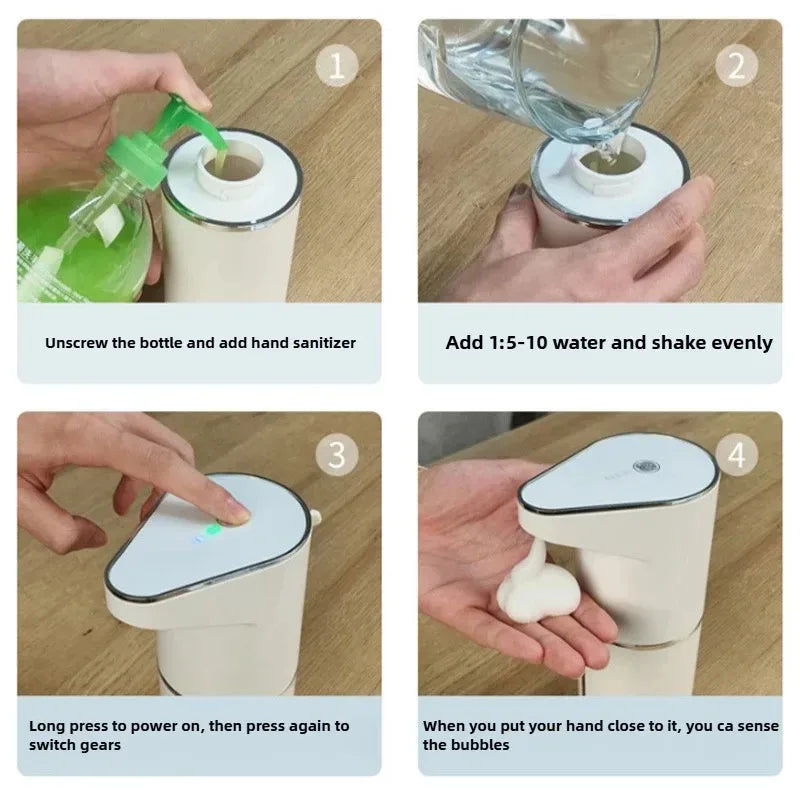 1

Unscrew the bottle and add hand sanitizer

2

Add 1:5-10 water and shake evenly

3

Long press to power on, then press again to switch gears

4

When you put your hand close to it, you ca sense the bubbles